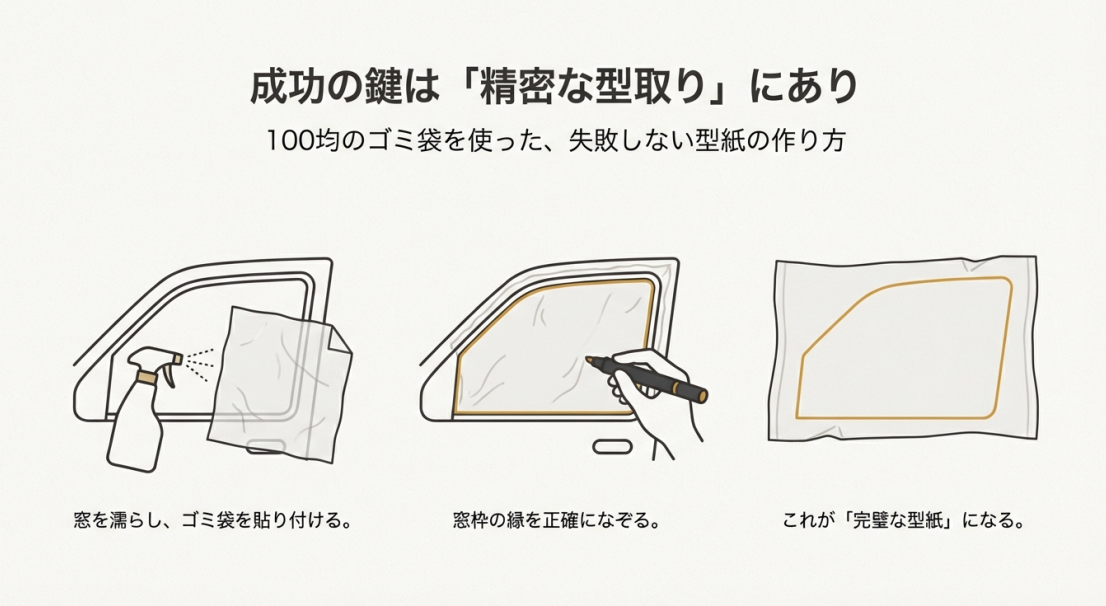 成功の鍵は「精密な型取り」にあり

100均のゴミ袋を使った、失敗しない型紙の作り方

窓を濡らし、ゴミ袋を貼り付ける。

窓枠の縁を正確になぞる。

これが「完璧な型紙」になる。